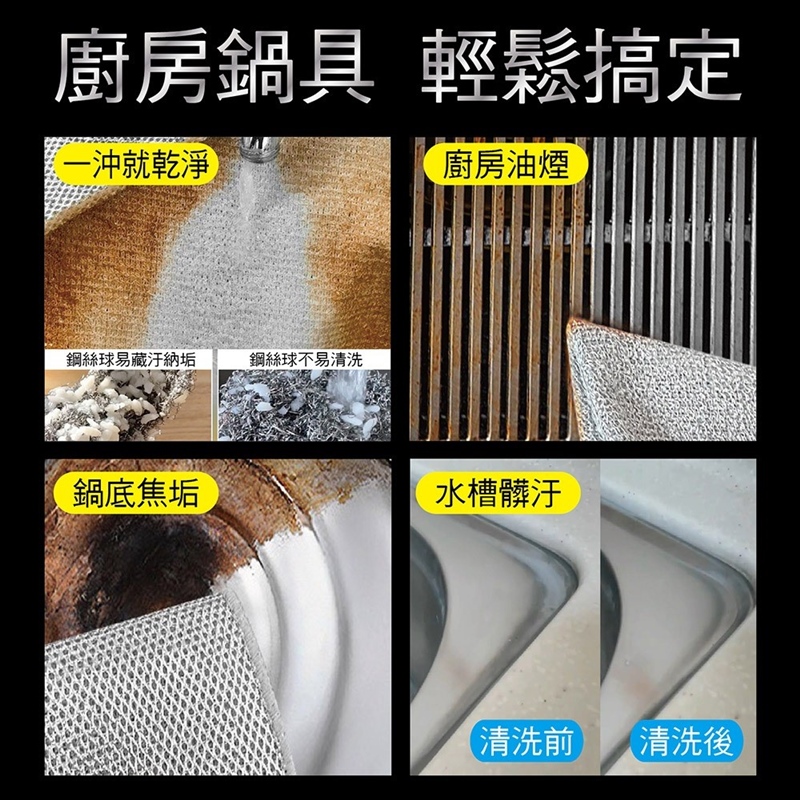 廚房鍋具 輕鬆搞定

一沖就乾淨

鋼絲球易藏汙納垢

鋼絲球不易清洗

廚房油煙

鍋底焦垢

水槽髒汙

清洗前

清洗後